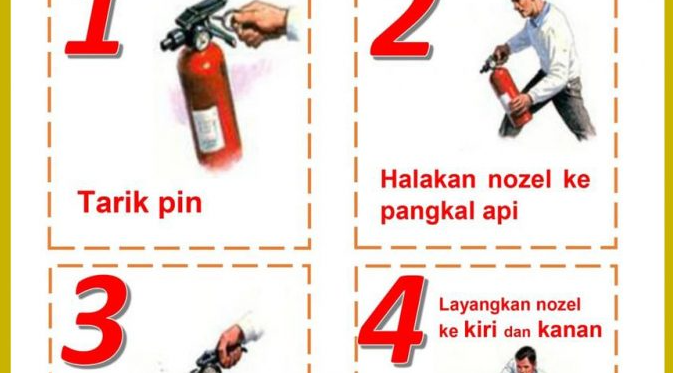 1

Tarik pin

2

Halakan nozel ke pangkal api

3

4

Layangkan nozel ke kiri dan kanan